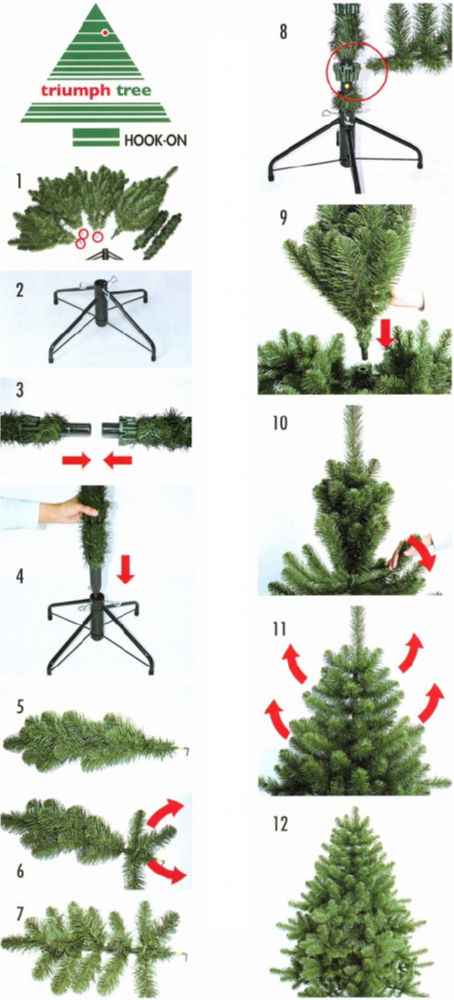 triumph tree

HOOK-ON

1

2

3

4

5

6

7

8

9

10

11

12