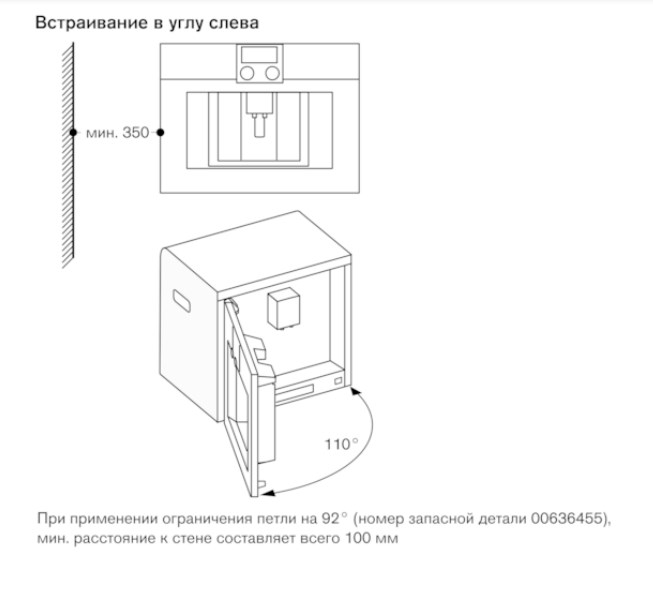 Встраивание в углу слева

мин. 350

110°

При применении ограничения петли на 92° (номер запасной детали 00636455), мин. расстояние к стене составляет всего 100 мм