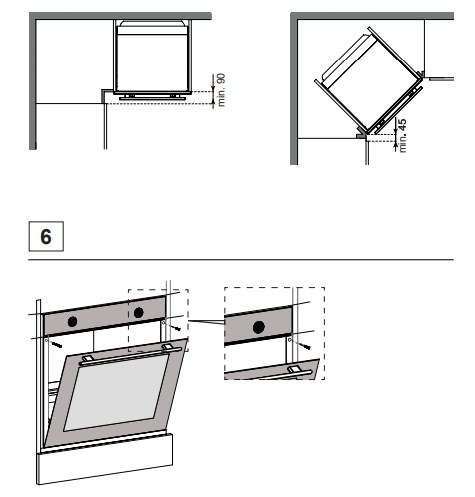 min. 90

min. 45

6