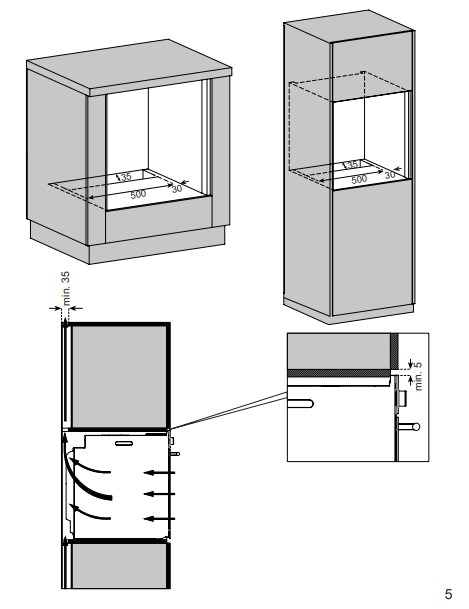 35
500
30
35
500
30
min. 35
min. 5
5